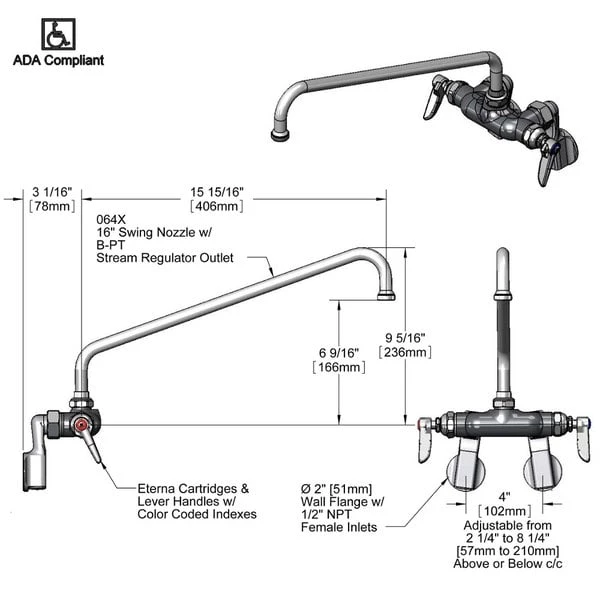 ADA Compliant

3 1/16"
[78mm]

15 15/16"
[406mm]

064X
16" Swing Nozzle w/
B-PT
Stream Regulator Outlet

6 9/16"
[166mm]

9 5/16"
[236mm]

Eterna Cartridges &
Lever Handles w/
Color Coded Indexes

Ø 2" [51mm]
Wall Flange w/
1/2" NPT
Female Inlets

4"
[102mm]
Adjustable from
2 1/4" to 8 1/4"
[57mm to 210mm]
Above or Below c/c