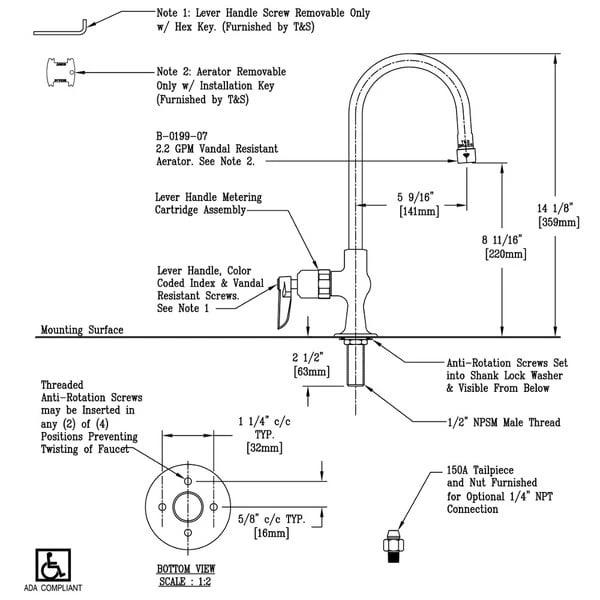 Note 1: Lever Handle Screw Removable Only w/ Hex Key. (Furnished by T&S)

Note 2: Aerator Removable Only w/ Installation Key (Furnished by T&S)

B-0199-07
2.2 GPM Vandal Resistant Aerator. See Note 2.

Lever Handle Metering Cartridge Assembly

5 9/16"
[141mm]

14 1/8"
[359mm]

8 11/16"
[220mm]

Lever Handle, Color Coded Index & Vandal Resistant Screws. See Note 1

Mounting Surface

2 1/2"
[63mm]

Anti-Rotation Screws Set into Shank Lock Washer & Visible From Below

Threaded Anti-Rotation Screws may be Inserted in any (2) of (4) Positions Preventing Twisting of Faucet

1 1/4" c/c TYP.
[32mm]

1/2" NPSM Male Thread

150A Tailpiece and Nut Furnished for Optional 1/4" NPT Connection

5/8" c/c TYP.
[16mm]

ADA COMPLIANT

BOTTOM VIEW
SCALE : 1:2