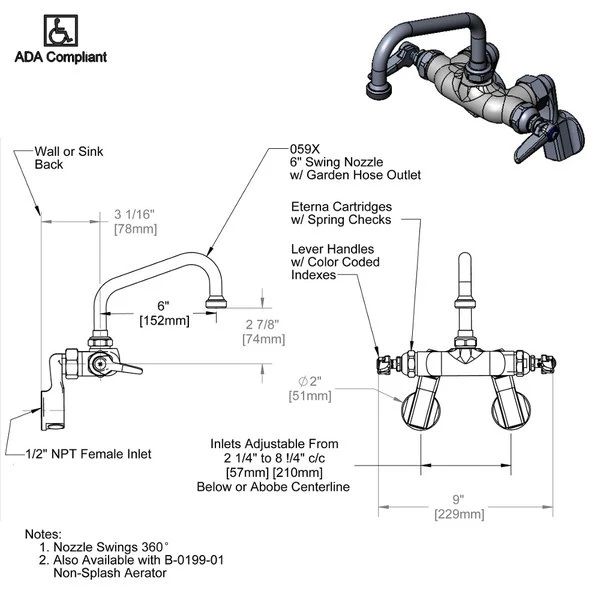 ADA Compliant

Wall or Sink Back

059X
6" Swing Nozzle
w/ Garden Hose Outlet

3 1/16"
[78mm]

Eterna Cartridges
w/ Spring Checks

Lever Handles
w/ Color Coded
Indexes

6"
[152mm]

2 7/8"
[74mm]

$\varnothing$2"
[51mm]

1/2" NPT Female Inlet

Inlets Adjustable From
2 1/4" to 8 !/4" c/c
[57mm] [210mm]
Below or Abobe Centerline

9"
[229mm]

Notes:
1. Nozzle Swings 360°
2. Also Available with B-0199-01
Non-Splash Aerator